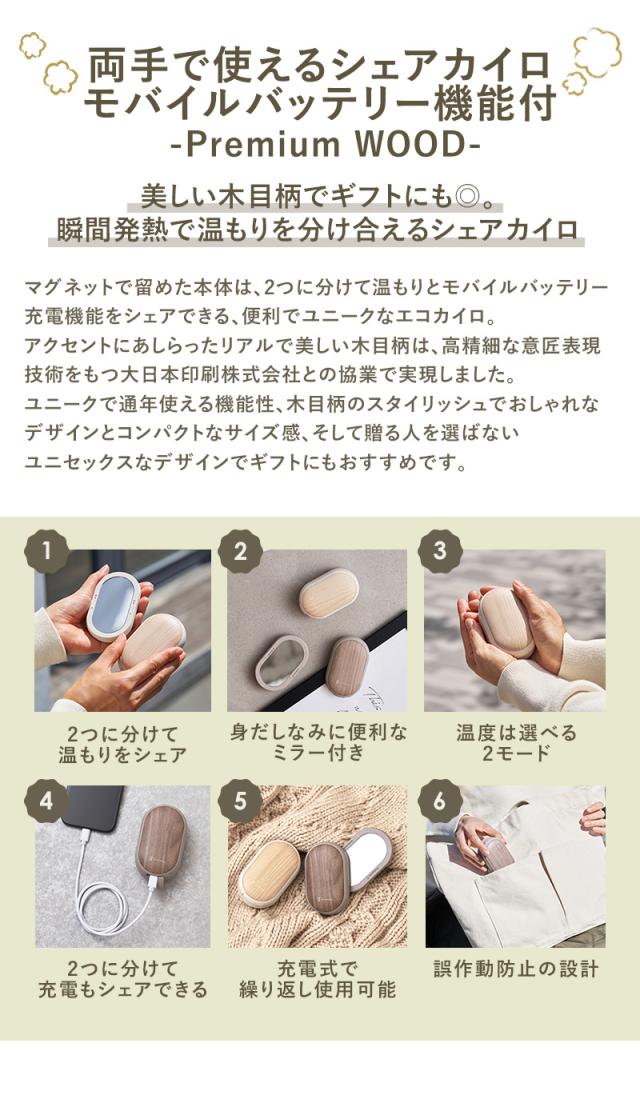 両手で使えるシェアカイロ
モバイルバッテリー機能付
-Premium WOOD-

美しい木目柄でギフトにも◎。
瞬間発熱で温もりを分け合えるシェアカイロ

マグネットで留めた本体は、2つに分けて温もりとモバイルバッテリー充電機能をシェアできる、便利でユニークなエコカイロ。
アクセントにあしらったリアルで美しい木目柄は、高精細な意匠表現技術をもつ大日本印刷株式会社との協業で実現しました。
ユニークで通年使える機能性、木目柄のスタイリッシュでおしゃれなデザインとコンパクトなサイズ感、そして贈る人を選ばないユニセックスなデザインでギフトにもおすすめです。

1
2つに分けて
温もりをシェア

2
身だしなみに便利な
ミラー付き

3
温度は選べる
2モード

4
2つに分けて
充電もシェアできる

5
充電式で
繰り返し使用可能

6
誤作動防止の設計