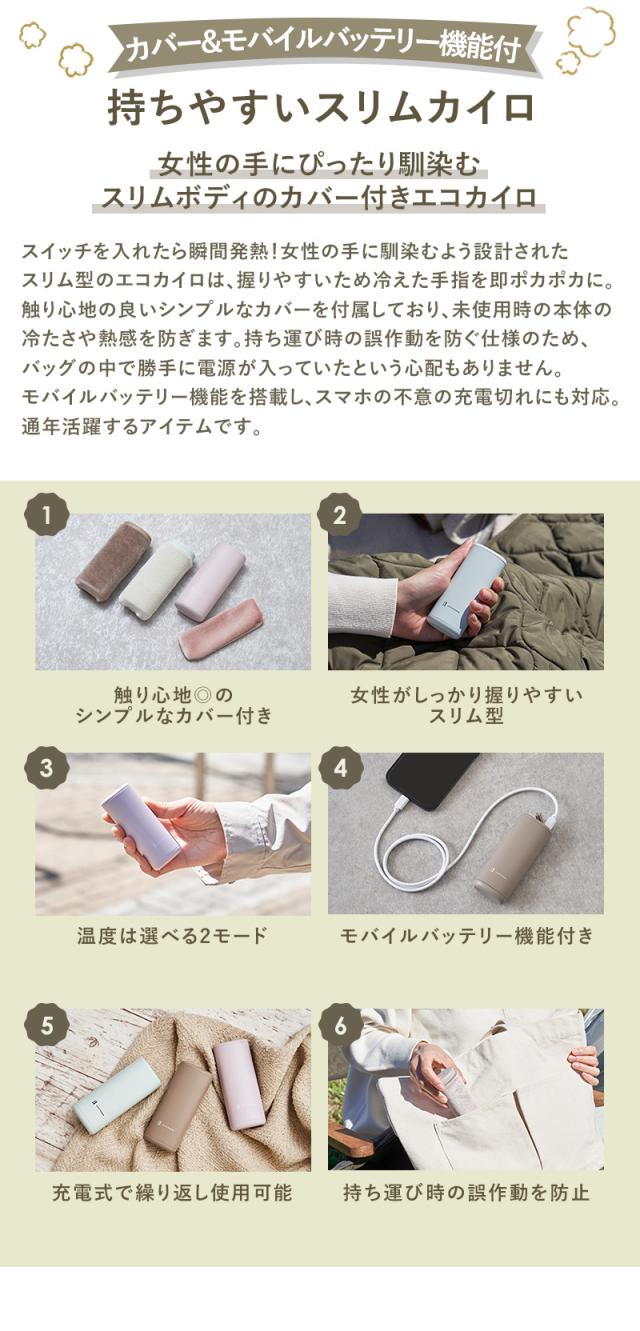 カバー&モバイルバッテリー機能付

持ちやすいスリムカイロ

女性の手にぴったり馴染む
スリムボディのカバー付きエコカイロ

スイッチを入れたら瞬間発熱！女性の手に馴染むよう設計されたスリム型のエコカイロは、握りやすいため冷えた手指を即ポカポカに。触り心地の良いシンプルなカバーを付属しており、未使用時の本体の冷たさや熱感を防ぎます。持ち運び時の誤作動を防ぐ仕様のため、バッグの中で勝手に電源が入っていたという心配もありません。モバイルバッテリー機能を搭載し、スマホの不意の充電切れにも対応。通年活躍するアイテムです。

1
触り心地◎の
シンプルなカバー付き

2
女性がしっかり握りやすい
スリム型

3
温度は選べる2モード

4
モバイルバッテリー機能付き

5
充電式で繰り返し使用可能

6
持ち運び時の誤作動を防止