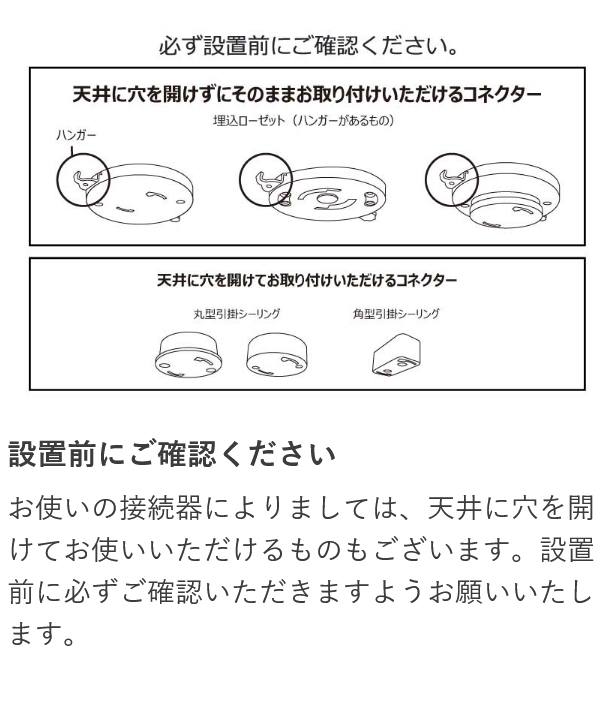 必ず設置前にご確認ください。

天井に穴を開けずにそのままお取り付けいただけるコネクター

埋込ローゼット（ハンガーがあるもの）

ハンガー

天井に穴を開けてお取り付けいただけるコネクター

丸型引掛シーリング

角型引掛シーリング

設置前にご確認ください

お使いの接続器によりましては、天井に穴を開けてお使いいただけるものもございます。設置前に必ずご確認いただきますようお願いいたします。