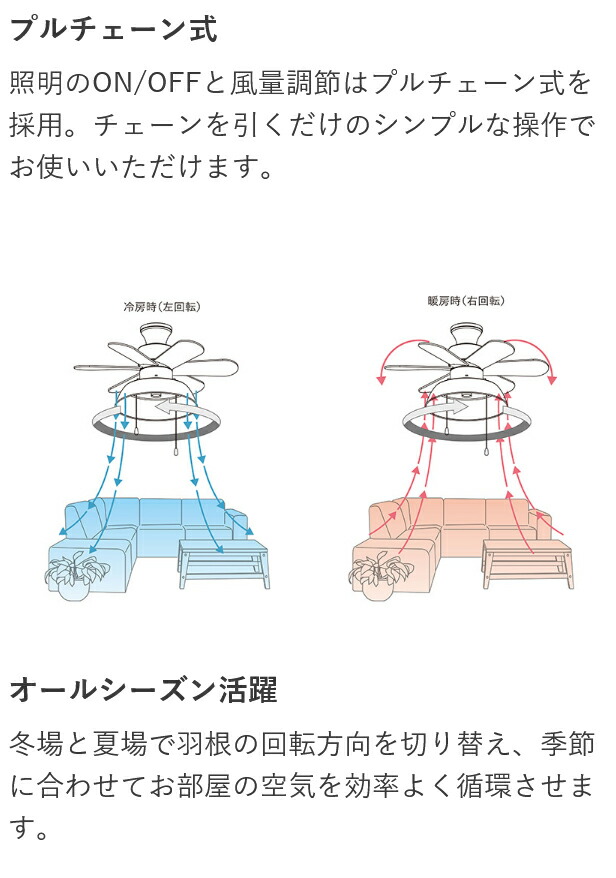 プルチェーン式

照明のON/OFFと風量調節はプルチェーン式を採用。チェーンを引くだけのシンプルな操作でお使いいただけます。

冷房時（左回転）

暖房時（右回転）

オールシーズン活躍

冬場と夏場で羽根の回転方向を切り替え、季節に合わせてお部屋の空気を効率よく循環させます。