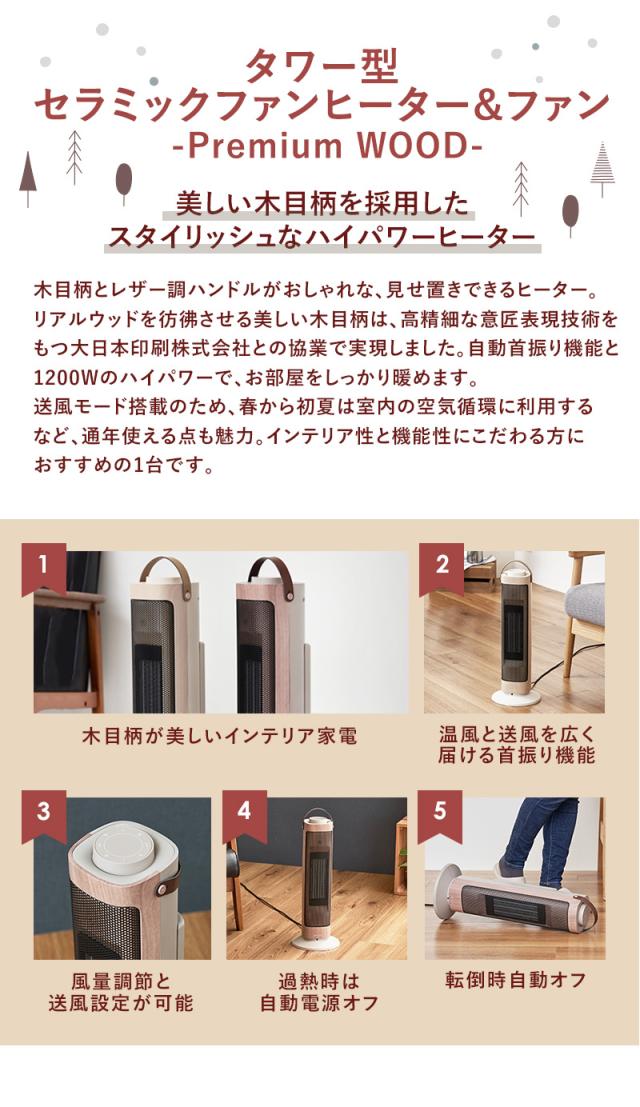 タワー型
セラミックファンヒーター＆ファン
-Premium WOOD-

美しい木目柄を採用した
スタイリッシュなハイパワーヒーター

木目柄とレザー調ハンドルがおしゃれな、見せ置きできるヒーター。リアルウッドを彷彿させる美しい木目柄は、高精細な意匠表現技術をもつ大日本印刷株式会社との協業で実現しました。自動首振り機能と1200Wのハイパワーで、お部屋をしっかり暖めます。
送風モード搭載のため、春から初夏は室内の空気循環に利用するなど、通年使える点も魅力。インテリア性と機能性にこだわる方におすすめの1台です。

1
木目柄が美しいインテリア家電

2
温風と送風を広く届ける首振り機能

3
風量調節と送風設定が可能

4
過熱時は自動電源オフ

5
転倒時自動オフ