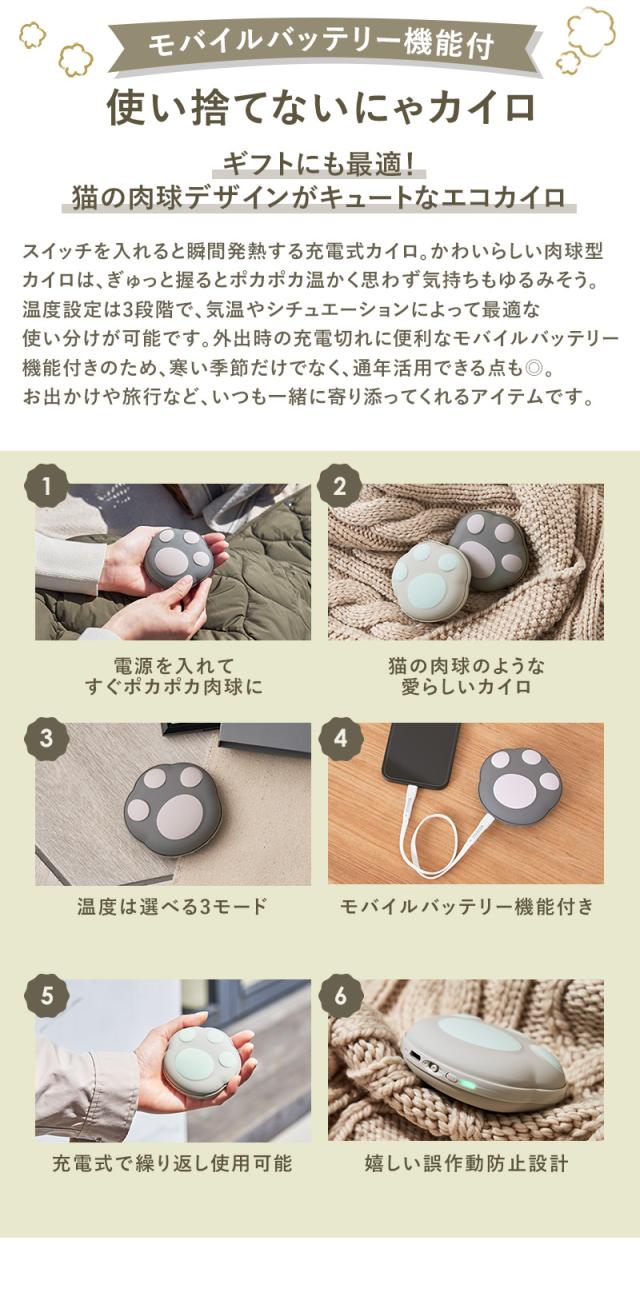 モバイルバッテリー機能付

使い捨てないにゃカイロ

ギフトにも最適！
猫の肉球デザインがキュートなエコカイロ

スイッチを入れると瞬間発熱する充電式カイロ。かわいらしい肉球型カイロは、ぎゅっと握るとポカポカ温かく思わず気持ちもゆるみそう。温度設定は3段階で、気温やシチュエーションによって最適な使い分けが可能です。外出時の充電切れに便利なモバイルバッテリー機能付きのため、寒い季節だけでなく、通年活用できる点も◎。お出かけや旅行など、いつも一緒に寄り添ってくれるアイテムです。

1
電源を入れて
すぐポカポカ肉球に

2
猫の肉球のような
愛らしいカイロ

3
温度は選べる3モード

4
モバイルバッテリー機能付き

5
充電式で繰り返し使用可能

6
嬉しい誤作動防止設計