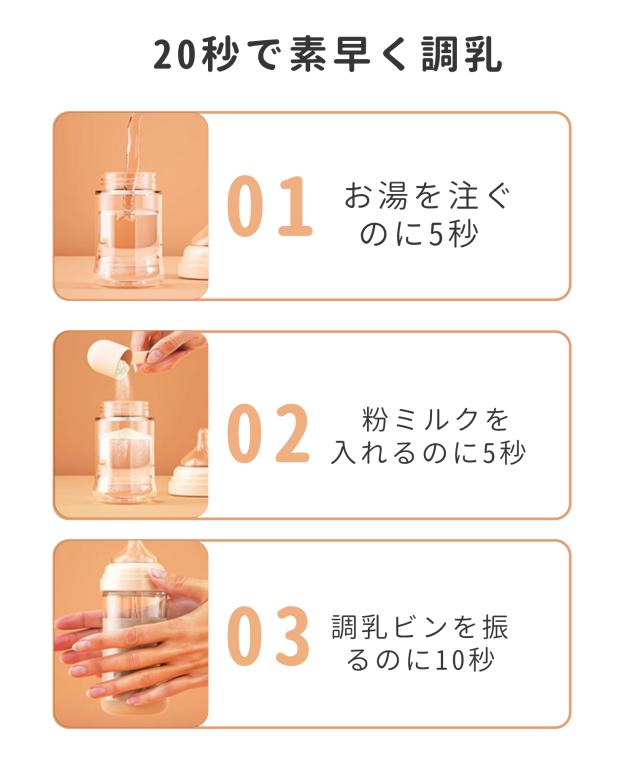 20秒で素早く調乳

01
お湯を注ぐのに5秒

02
粉ミルクを入れるのに5秒

03
調乳ビンを振るのに10秒