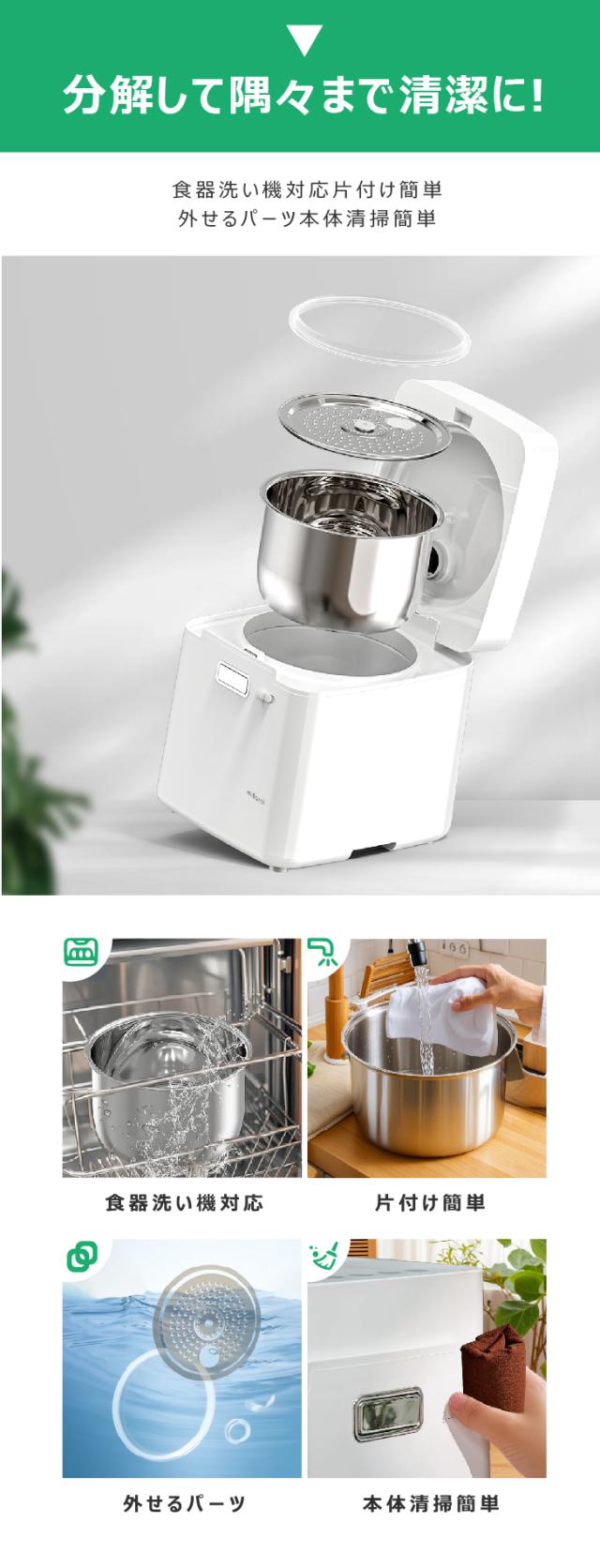 分解して隅々まで清潔に!

食器洗い機対応片付け簡単
外せるパーツ本体清掃簡単

食器洗い機対応

片付け簡単

外せるパーツ

本体清掃簡単