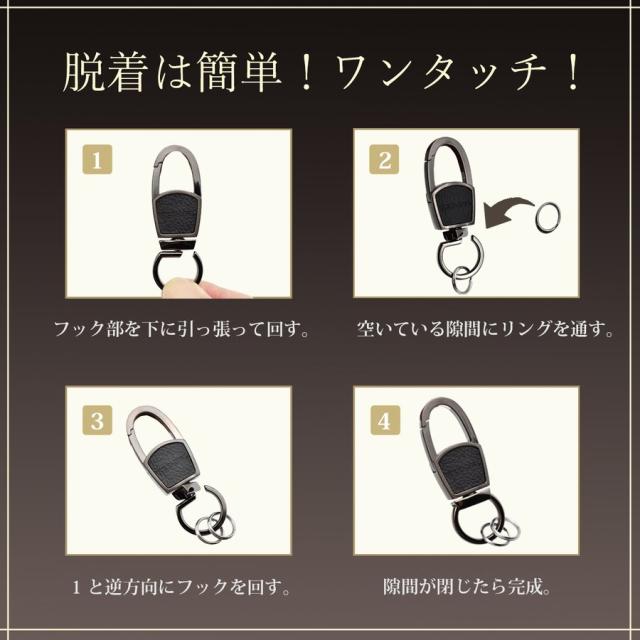 脱着は簡単！ワンタッチ！

1

フック部を下に引っ張って回す。

2

空いている隙間にリングを通す。

3

1と逆方向にフックを回す。

4

隙間が閉じたら完成。