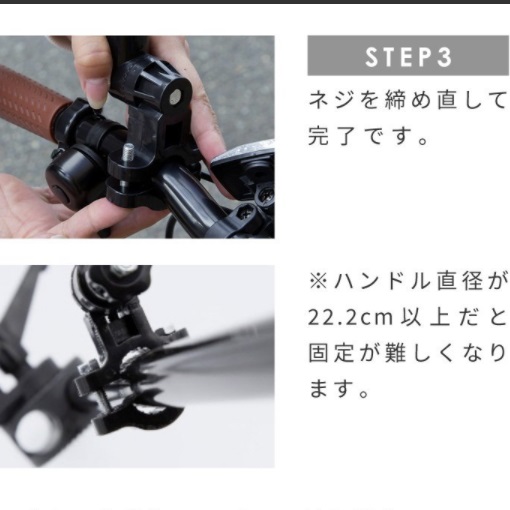 STEP3

ネジを締め直して完了です。

※ハンドル直径が22.2cm以上だと固定が難しくなります。