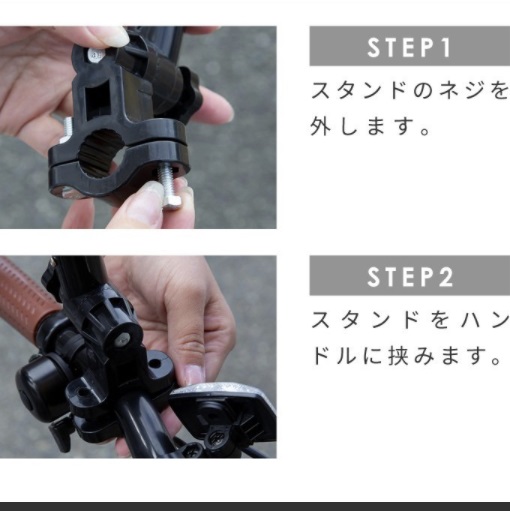 STEP1

スタンドのネジを外します。

STEP2

スタンドをハンドルに挟みます。