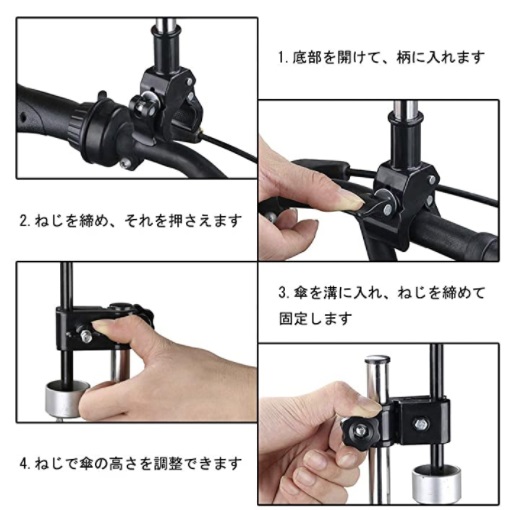 1. 底部を開けて、柄に入れます

2. ねじを締め、それを押さえます

3. 傘を溝に入れ、ねじを締めて固定します

4. ねじで傘の高さを調整できます