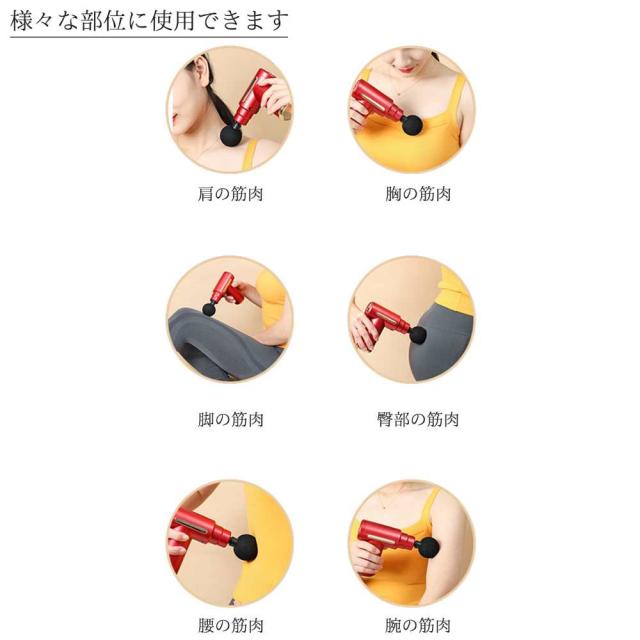 様々な部位に使用できます

肩の筋肉

胸の筋肉

脚の筋肉

臀部の筋肉

腰の筋肉

腕の筋肉