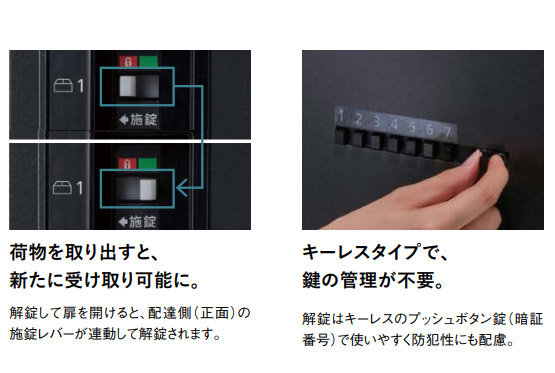 1
施錠
1
施錠

荷物を取り出すと、
新たに受け取り可能に。

解錠して扉を開けると、配達側（正面）の施錠レバーが連動して解錠されます。

1 2 3 4 5 6 7

キーレスタイプで、
鍵の管理が不要。

解錠はキーレスのプッシュボタン錠（暗証番号）で使いやすく防犯性にも配慮。