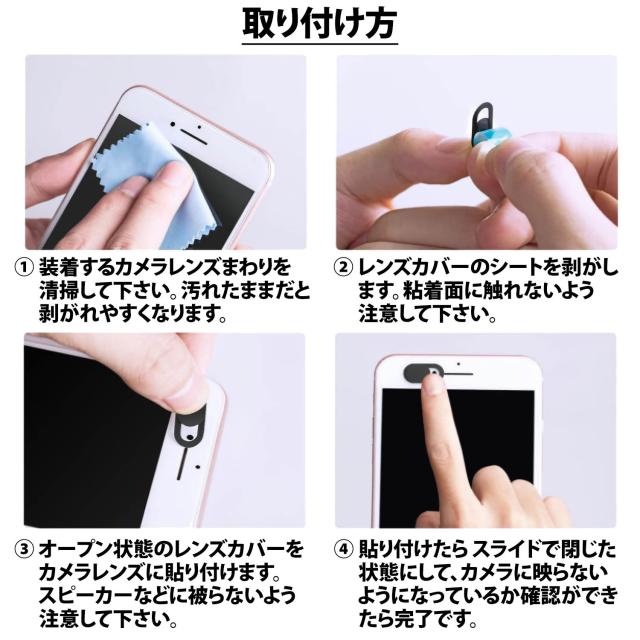 取り付け方

① 装着するカメラレンズまわりを清掃して下さい。汚れたままだと剥がれやすくなります。

② レンズカバーのシートを剥がします。粘着面に触れないよう注意して下さい。

③ オープン状態のレンズカバーをカメラレンズに貼り付けます。スピーカーなどに被らないよう注意して下さい。

④ 貼り付けたら スライドで閉じた状態にして、カメラに映らないようになっているか確認ができたら完了です。