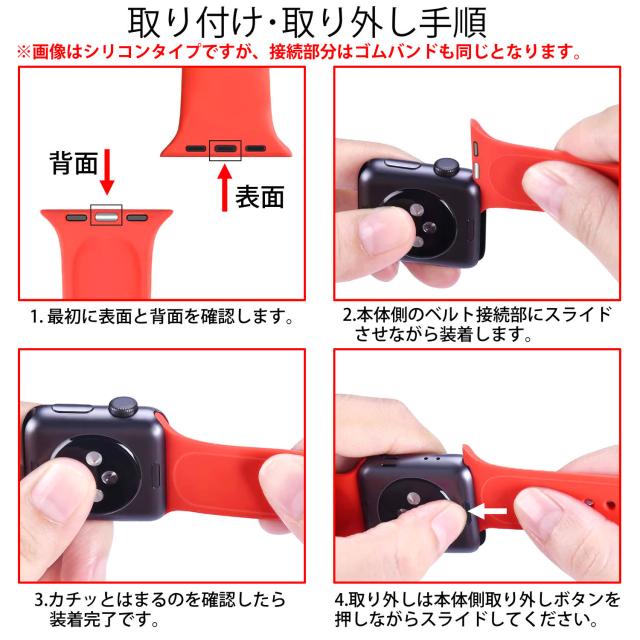 取り付け・取り外し手順
※画像はシリコンタイプですが、接続部分はゴムバンドも同じとなります。

背面

表面

1. 最初に表面と背面を確認します。

2.本体側のベルト接続部にスライドさせながら装着します。

3.カチッとはまるのを確認したら装着完了です。

4.取り外しは本体側取り外しボタンを押しながらスライドしてください。