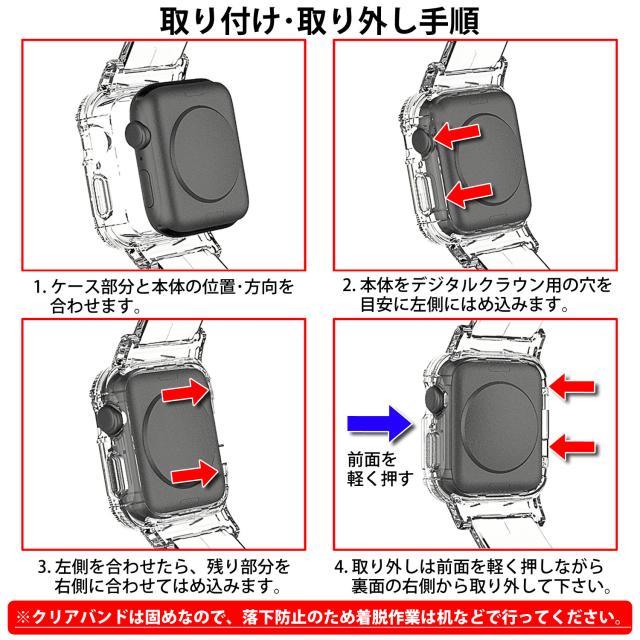 取り付け･取り外し手順

1. ケース部分と本体の位置･方向を合わせます。

2. 本体をデジタルクラウン用の穴を目安に左側にはめ込みます。

3. 左側を合わせたら、残り部分を右側に合わせてはめ込みます。

前面を軽く押す

4. 取り外しは前面を軽く押しながら裏面の右側から取り外して下さい。

※クリアバンドは固めなので、落下防止のため着脱作業は机などで行ってください。