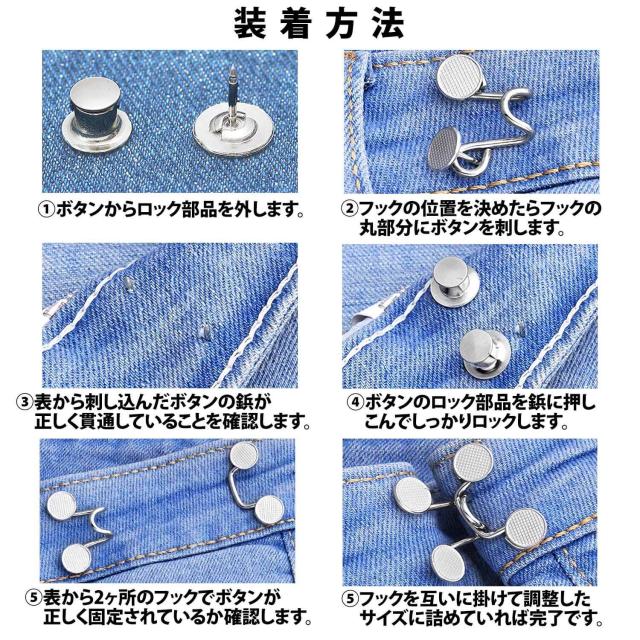 装着方法

①ボタンからロック部品を外します。

②フックの位置を決めたらフックの丸部分にボタンを刺します。

③表から刺し込んだボタンの鋲が正しく貫通していることを確認します。

④ボタンのロック部品を鋲に押しこんでしっかりロックします。

⑤表から2ヶ所のフックでボタンが正しく固定されているか確認します。

⑤フックを互いに掛けて調整したサイズに詰めていれば完了です。