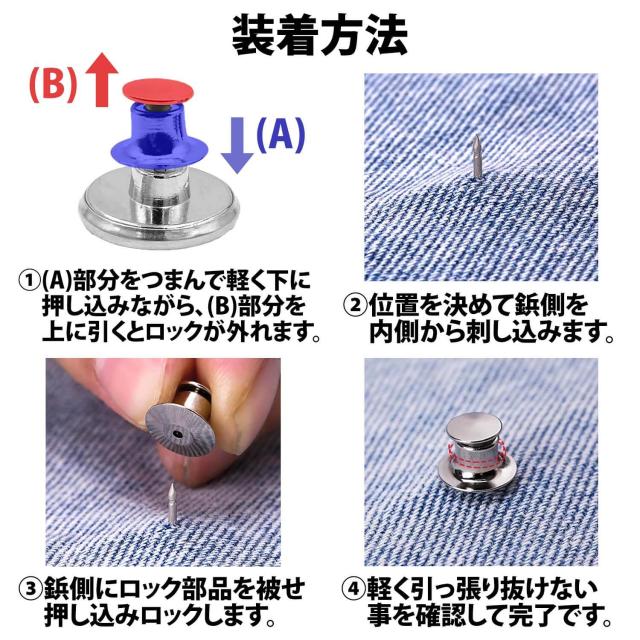 装着方法

(B)

(A)

①(A)部分をつまんで軽く下に押し込みながら、(B)部分を上に引くとロックが外れます。

②位置を決めて鋲側を内側から刺し込みます。

③鋲側にロック部品を被せ押し込みロックします。

④軽く引っ張り抜けない事を確認して完了です。