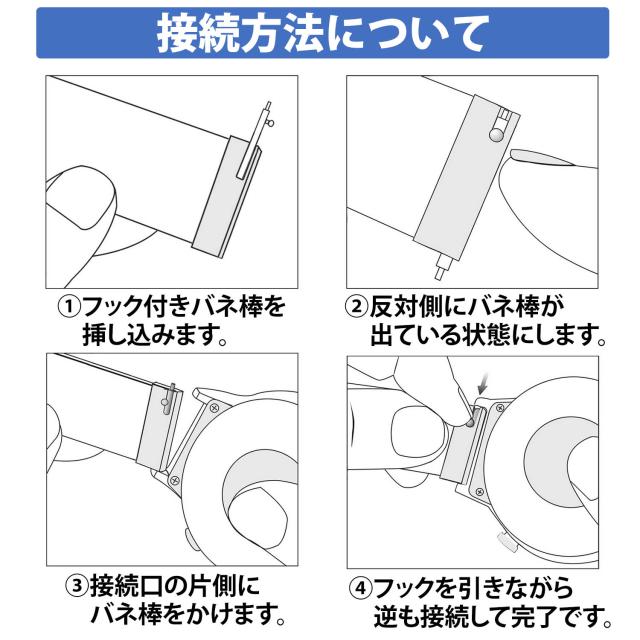 接続方法について

①フック付きバネ棒を挿し込みます。

②反対側にバネ棒が出ている状態にします。

③接続口の片側にバネ棒をかけます。

④フックを引きながら逆も接続して完了です。