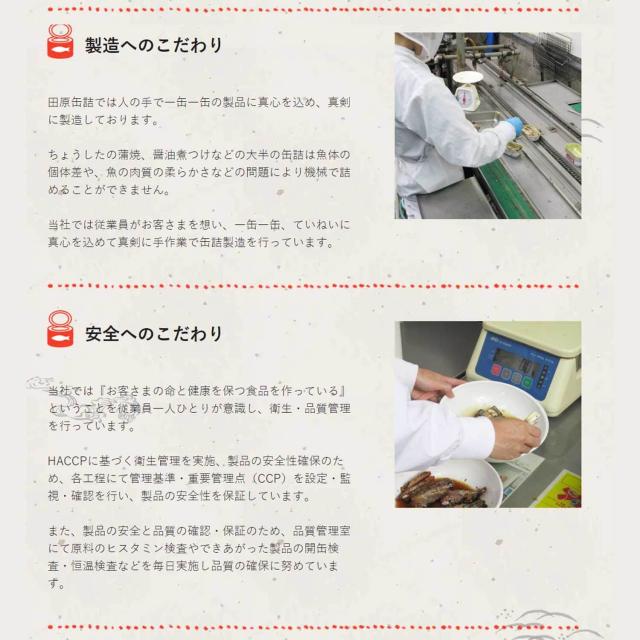 製造へのこだわり

田原缶詰では人の手で一缶一缶の製品に真心を込め、真剣に製造しております。

ちょうしたの蒲焼、醤油煮つけなどの大半の缶詰は魚体の個体差や、魚の肉質の柔らかさなどの問題により機械で詰めることができません。

当社では従業員がお客さまを想い、一缶一缶、ていねいに真心を込めて真剣に手作業で缶詰製造を行っています。

安全へのこだわり

当社では『お客さまの命と健康を保つ食品を作っている』ということを従業員一人ひとりが意識し、衛生・品質管理を行っています。

HACCPに基づく衛生管理を実施、製品の安全性確保のため、各工程にて管理基準・重要管理点（CCP）を設定・監視・確認を行い、製品の安全性を保証しています。

また、製品の安全と品質の確認・保証のため、品質管理室にて原料のヒスタミン検査やできあがった製品の開缶検査・恒温検査などを毎日実施し品質の確保に努めています。