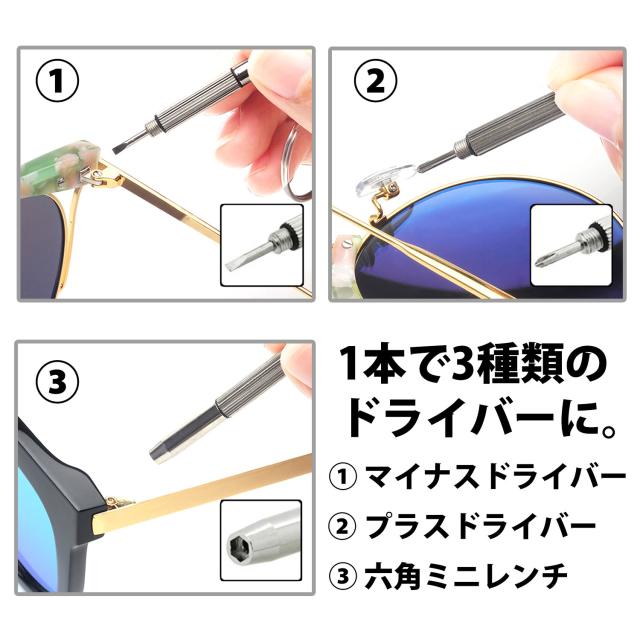 ①

②

③

1本で3種類のドライバーに。

① マイナスドライバー

② プラスドライバー

③ 六角ミニレンチ