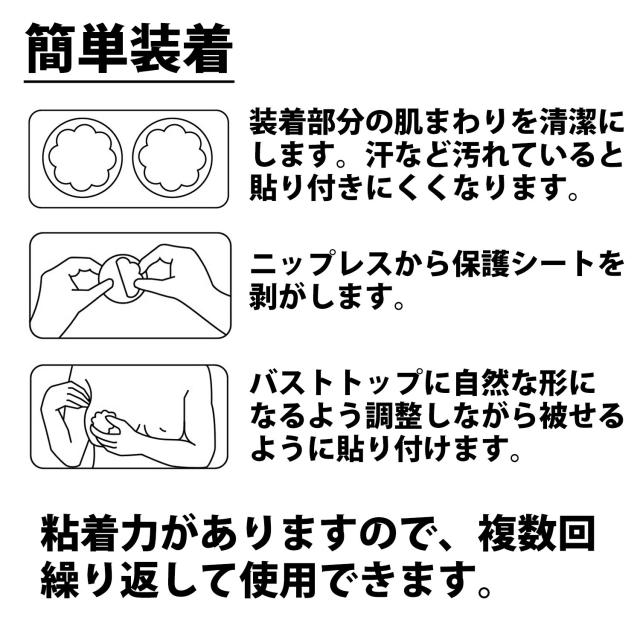 簡単装着

装着部分の肌まわりを清潔にします。汗など汚れていると貼り付きにくくなります。

ニップレスから保護シートを剥がします。

バストトップに自然な形になるよう調整しながら被せるように貼り付けます。

粘着力がありますので、複数回繰り返して使用できます。