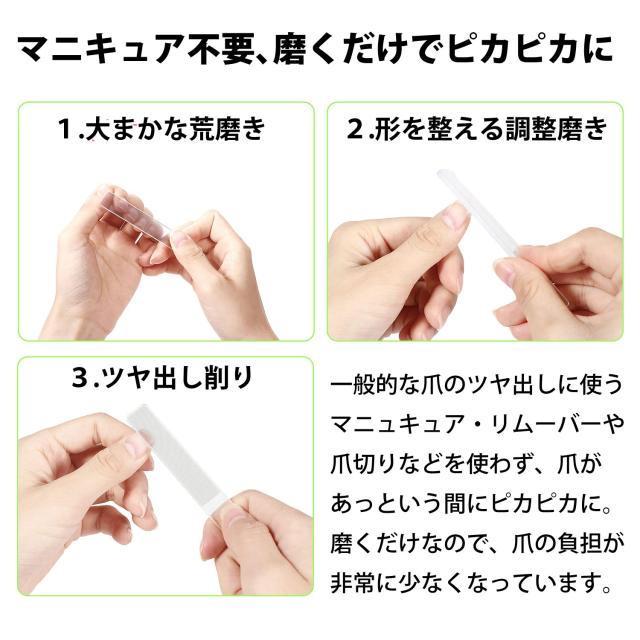 マニキュア不要、磨くだけでピカピカに

1.大まかな荒磨き

2.形を整える調整磨き

3.ツヤ出し削り

一般的な爪のツヤ出しに使うマニュキュア・リムーバーや爪切りなどを使わず、爪があっという間にピカピカに。磨くだけなので、爪の負担が非常に少なくなっています。