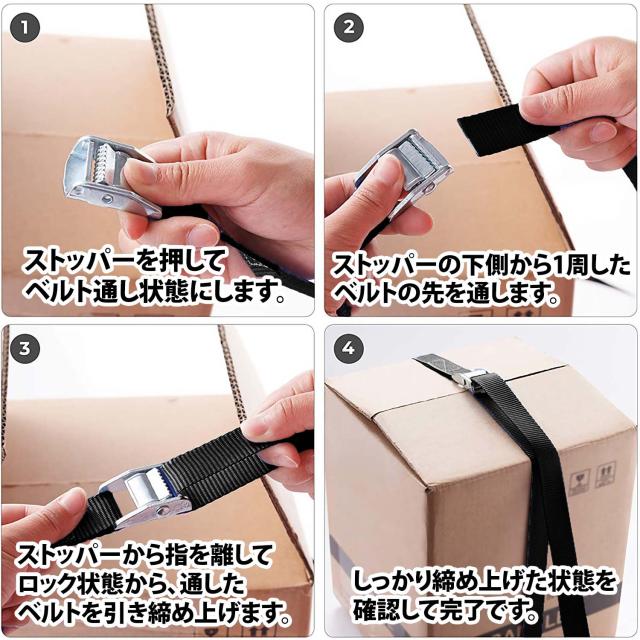 1

ストッパーを押して
ベルト通し状態にします。

2

ストッパーの下側から1周した
ベルトの先を通します。

3

ストッパーから指を離して
ロック状態から、通した
ベルトを引き締め上げます。

4

しっかり締め上げた状態を
確認して完了です。