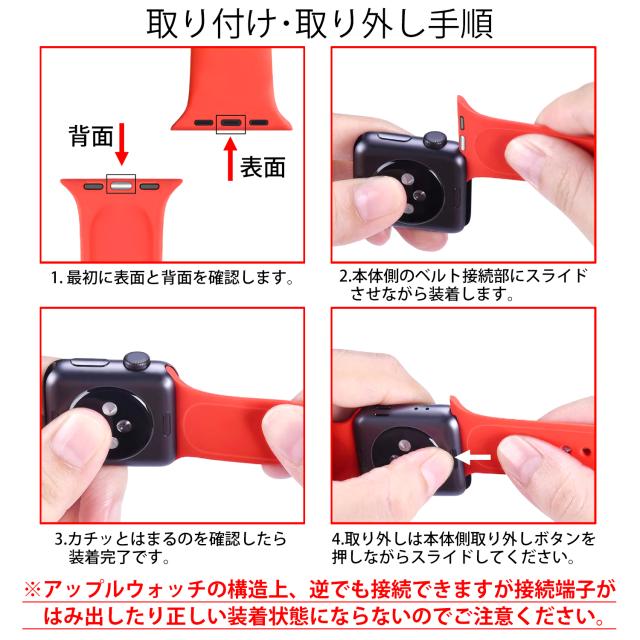 取り付け・取り外し手順

背面

表面

1. 最初に表面と背面を確認します。

2.本体側のベルト接続部にスライドさせながら装着します。

3.カチッとはまるのを確認したら装着完了です。

4.取り外しは本体側取り外しボタンを押しながらスライドしてください。

※アップルウォッチの構造上、逆でも接続できますが接続端子がはみ出したり正しい装着状態にならないのでご注意ください。