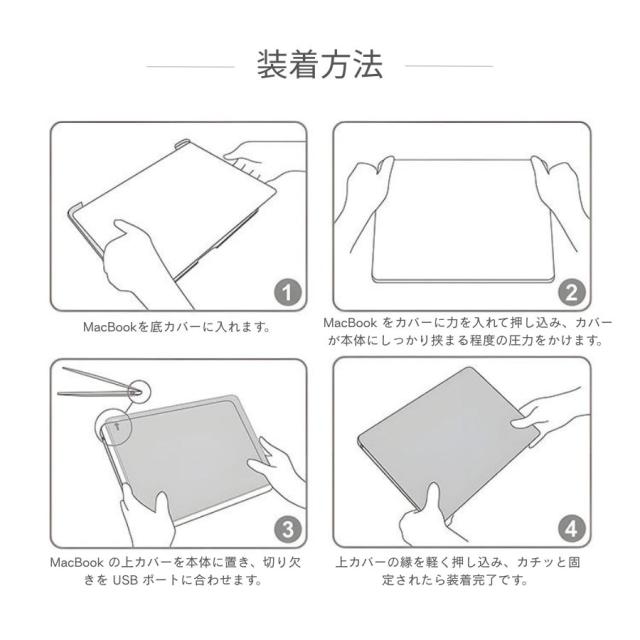 装着方法

1

MacBookを底カバーに入れます。

2

MacBook をカバーに力を入れて押し込み、カバーが本体にしっかり挟まる程度の圧力をかけます。

3

MacBook の上カバーを本体に置き、切り欠きを USB ポートに合わせます。

4

上カバーの縁を軽く押し込み、カチッと固定されたら装着完了です。