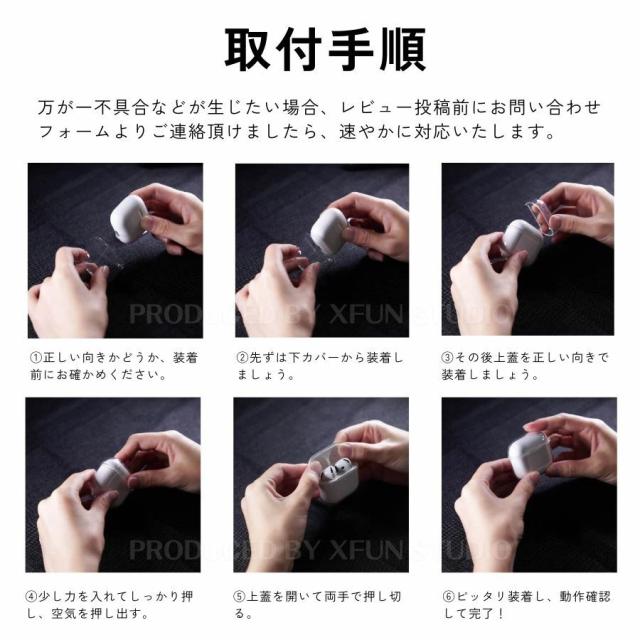 取付手順

万が一不具合などが生じたい場合、レビュー投稿前にお問い合わせフォームよりご連絡頂けましたら、速やかに対応いたします。

PRODUCED BY XFUN STUDIO

①正しい向きかどうか、装着前にお確かめください。

②先ずは下カバーから装着しましょう。

③その後上蓋を正しい向きで装着しましょう。

PRODUCED BY XFUN STUDIO

④少し力を入れてしっかり押し、空気を押し出す。

⑤上蓋を開いて両手で押し切る。

⑥ピッタリ装着し、動作確認して完了！