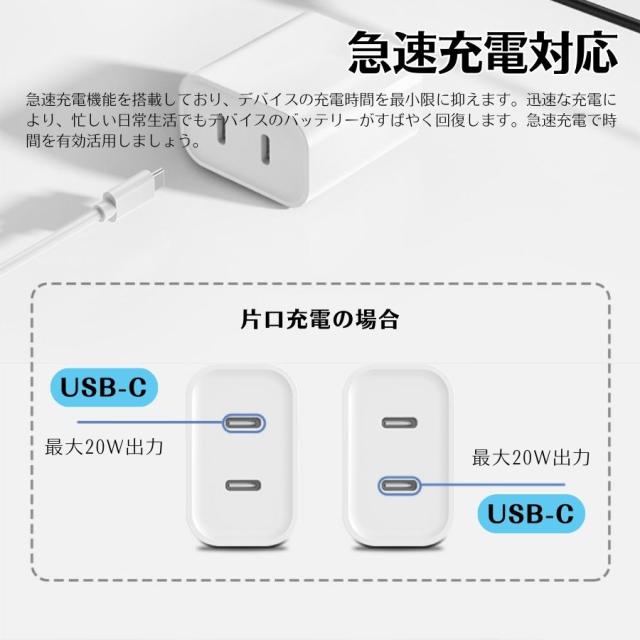 急速充電対応

急速充電機能を搭載しており、デバイスの充電時間を最小限に抑えます。迅速な充電により、忙しい日常生活でもデバイスのバッテリーがすばやく回復します。急速充電で時間を有効活用しましょう。

片口充電の場合

USB-C

最大20W出力

最大20W出力

USB-C