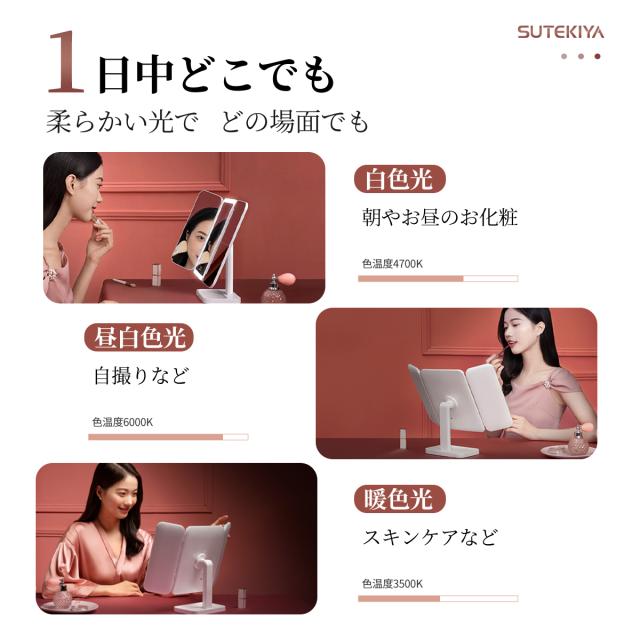 SUTEKIYA

1日中どこでも
柔らかい光で　どの場面でも

白色光
朝やお昼のお化粧
色温度4700K

昼白色光
自撮りなど
色温度6000K

暖色光
スキンケアなど
色温度3500K