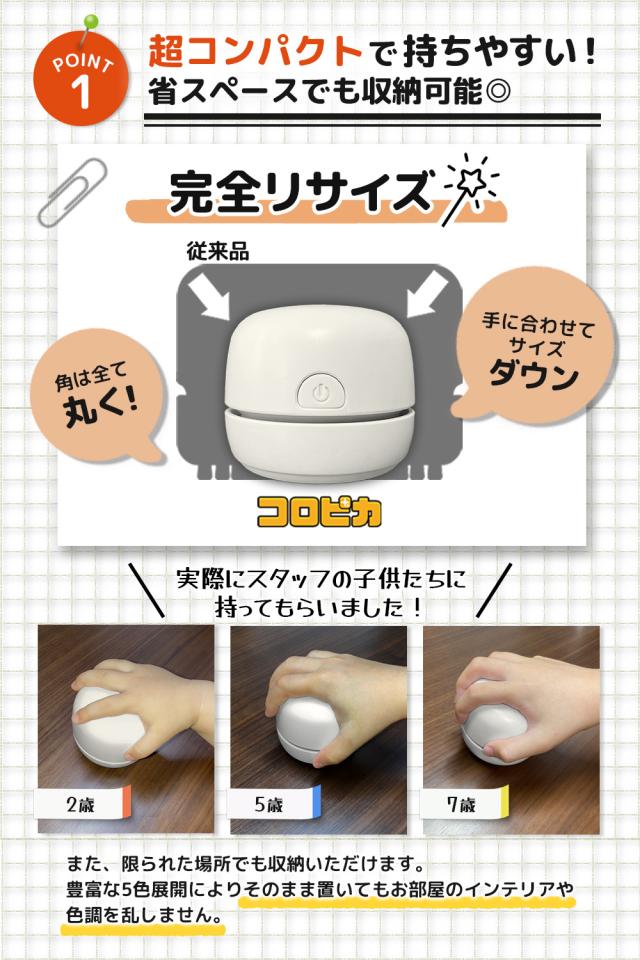 POINT 1

超コンパクトで持ちやすい！
省スペースでも収納可能◎

完全リサイズ

従来品

角は全て
丸く！

手に合わせて
サイズ
ダウン

コロピカ

実際にスタッフの子供たちに
持ってもらいました！

2歳

5歳

7歳

また、限られた場所でも収納いただけます。
豊富な5色展開によりそのまま置いてもお部屋のインテリアや色調を乱しません。