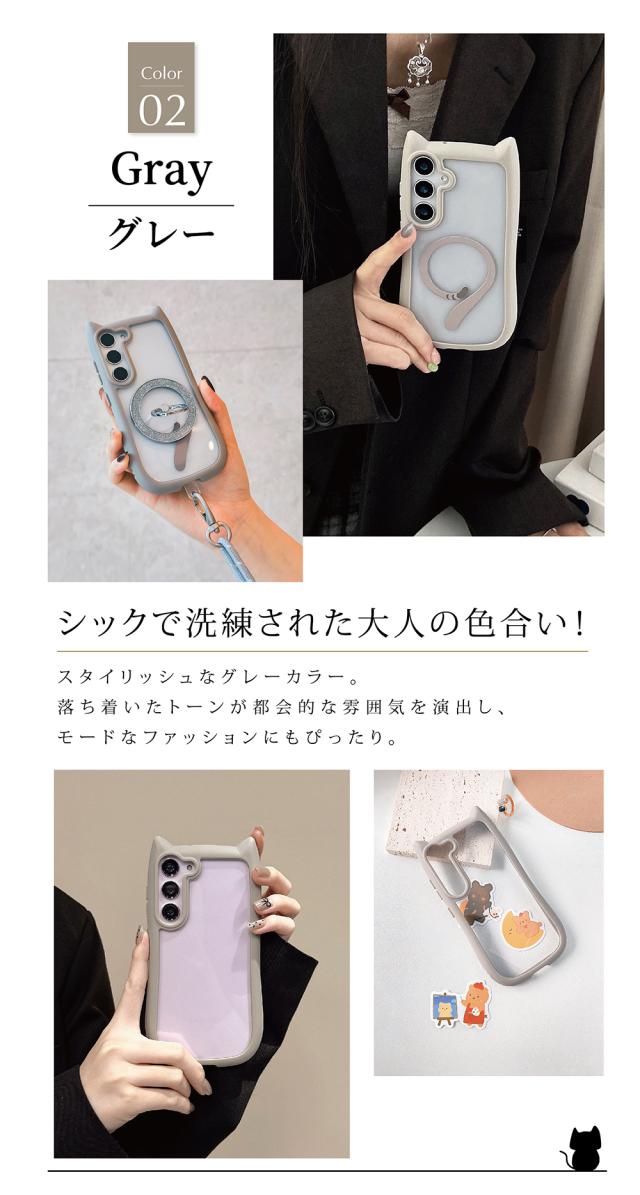 Color
02
Gray
グレー

シックで洗練された大人の色合い!

スタイリッシュなグレーカラー。
落ち着いたトーンが都会的な雰囲気を演出し、
モードなファッションにもぴったり。