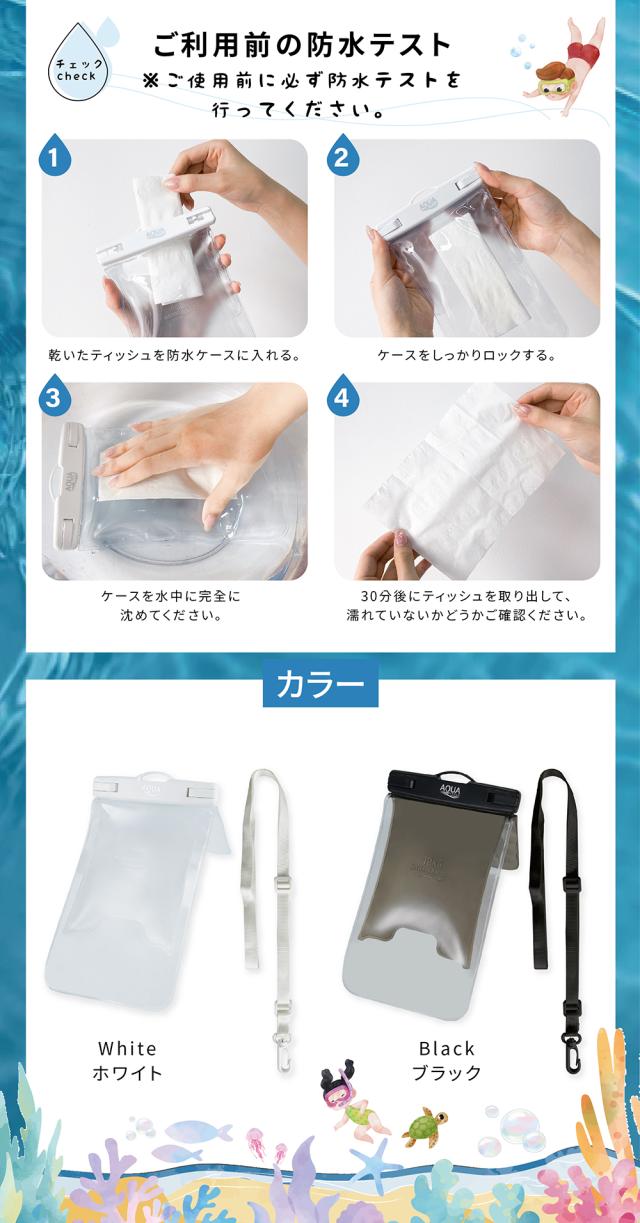 チェック
check

ご利用前の防水テスト
※ご使用前に必ず防水テストを行ってください。

1
AQUA
乾いたティッシュを防水ケースに入れる。

2
AQUA
ケースをしっかりロックする。

3
AQUA
ケースを水中に完全に沈めてください。

4
30分後にティッシュを取り出して、濡れていないかどうかご確認ください。

カラー

AQUA
White
ホワイト

AQUA
Black
ブラック