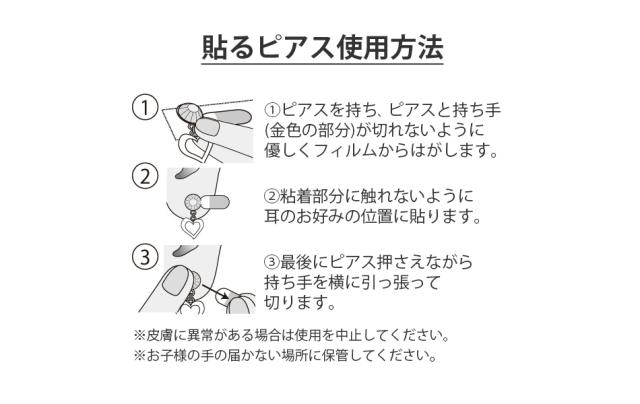 貼るピアス使用方法

1

①ピアスを持ち、ピアスと持ち手(金色の部分)が切れないように優しくフィルムからはがします。

2

②粘着部分に触れないように耳のお好みの位置に貼ります。

3

③最後にピアス押さえながら持ち手を横に引っ張って切ります。

※皮膚に異常がある場合は使用を中止してください。
※お子様の手の届かない場所に保管してください。