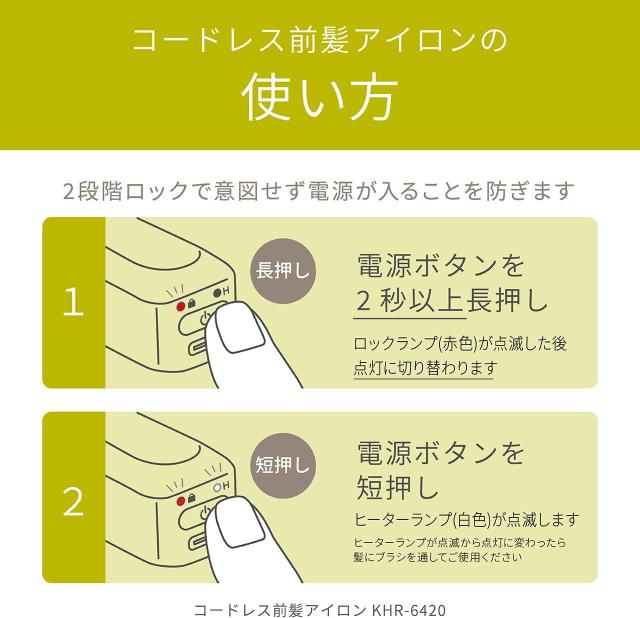 コードレス前髪アイロンの

使い方

2段階ロックで意図せず電源が入ることを防ぎます

1

H

長押し

電源ボタンを
2秒以上長押し

ロックランプ(赤色)が点滅した後
点灯に切り替わります

2

H

短押し

電源ボタンを
短押し

ヒーターランプ(白色)が点滅します

ヒーターランプが点滅から点灯に変わったら
髪にブラシを通してご使用ください

コードレス前髪アイロン KHR-6420