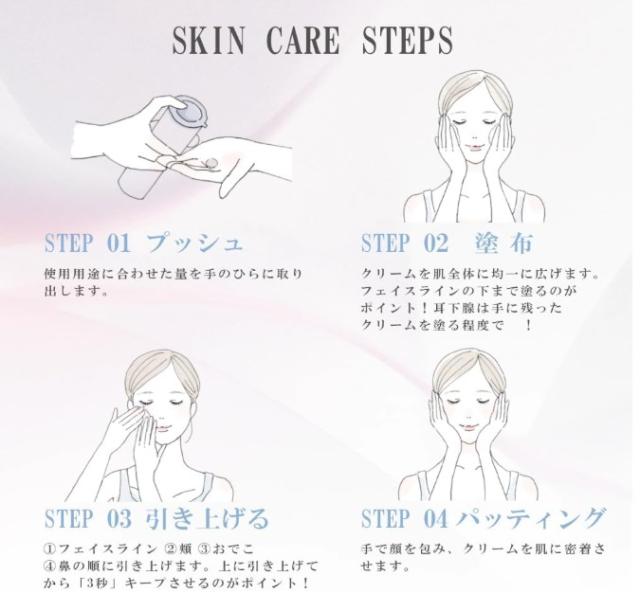 SKIN CARE STEPS

STEP 01 プッシュ

使用用途に合わせた量を手のひらに取り出します。

STEP 02 塗布

クリームを肌全体に均一に広げます。フェイスラインの下まで塗るのがポイント！耳下腺は手に残ったクリームを塗る程度で　！

STEP 03 引き上げる

①フェイスライン ②頬 ③おでこ ④鼻の順に引き上げます。上に引き上げてから「3秒」キープさせるのがポイント！

STEP 04 パッティング

手で顔を包み、クリームを肌に密着させます。