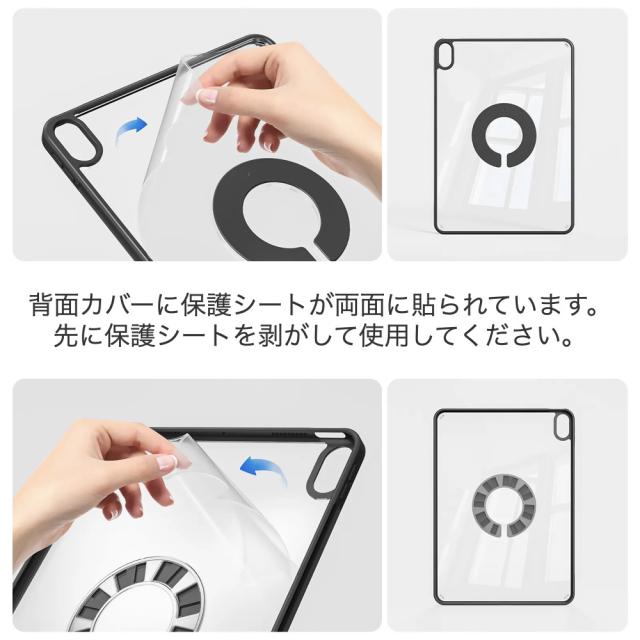 背面カバーに保護シートが両面に貼られています。
先に保護シートを剥がして使用してください。