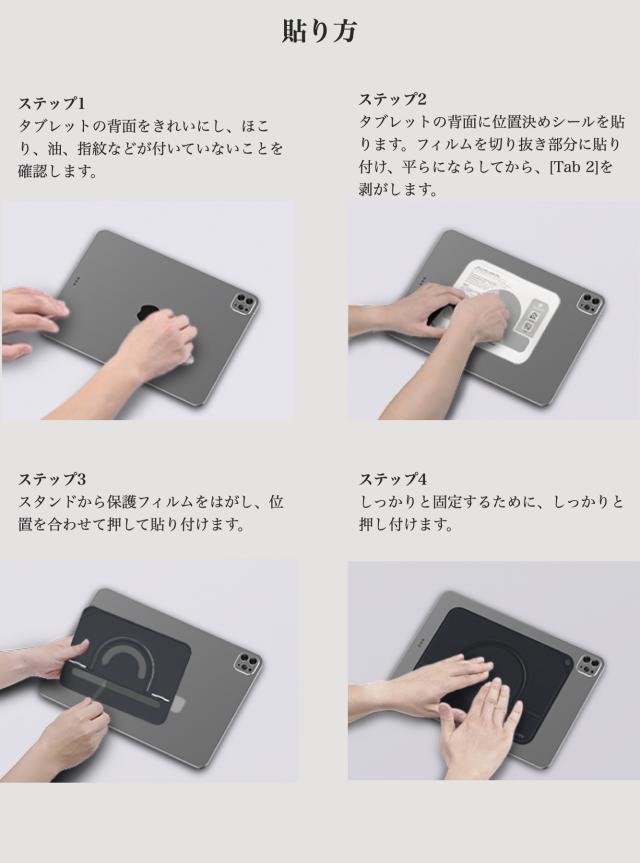 貼り方

ステップ1
タブレットの背面をきれいにし、ほこり、油、指紋などが付いていないことを確認します。

ステップ2
タブレットの背面に位置決めシールを貼ります。フィルムを切り抜き部分に貼り付け、平らにならしてから、[Tab 2]を剥がします。

ステップ3
スタンドから保護フィルムをはがし、位置を合わせて押して貼り付けます。

ステップ4
しっかりと固定するために、しっかりと押し付けます。