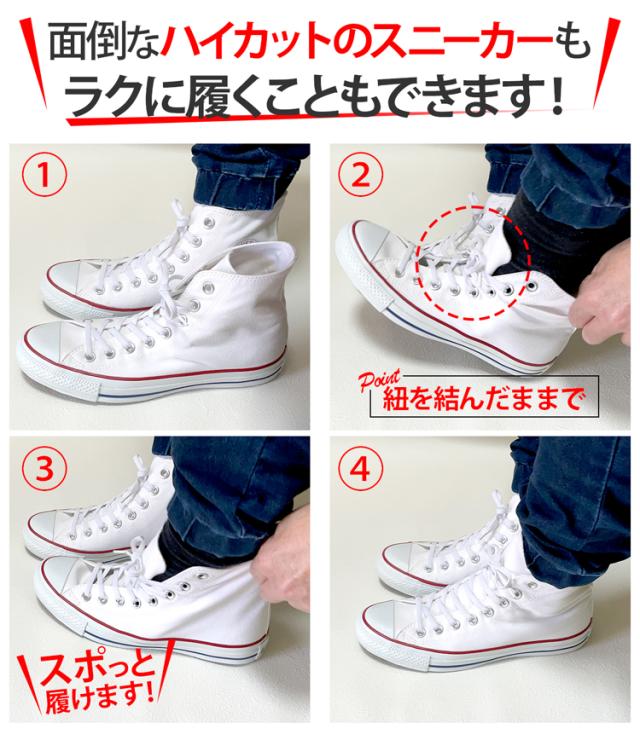 面倒なハイカットのスニーカーも
ラクに履くこともできます！

①

②

Point
紐を結んだままで

③

スポっと
履けます！

④