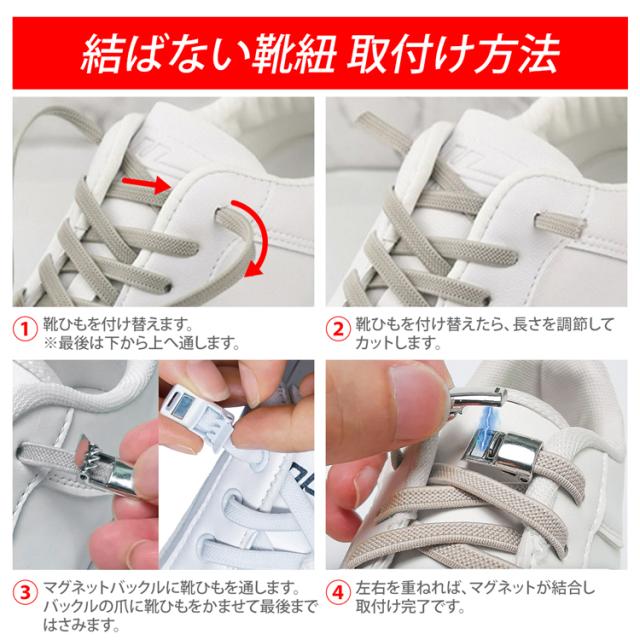 結ばない靴紐 取付け方法

1 靴ひもを付け替えます。
※最後は下から上へ通します。

2 靴ひもを付け替えたら、長さを調節してカットします。

3 マグネットバックルに靴ひもを通します。バックルの爪に靴ひもをかませて最後まではさみます。

4 左右を重ねれば、マグネットが結合し取付け完了です。