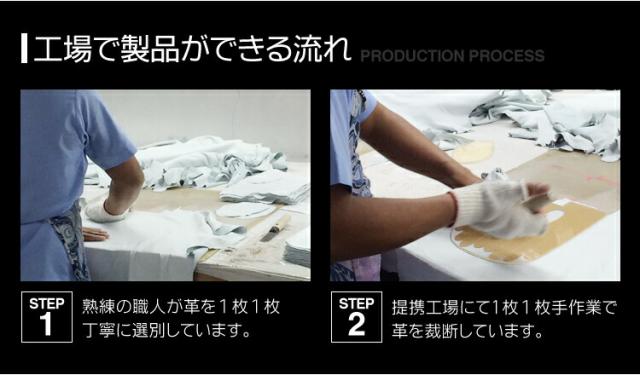 工場で製品ができる流れ PRODUCTION PROCESS

STEP 1

熟練の職人が革を１枚１枚丁寧に選別しています。

STEP 2

提携工場にて1枚１枚手作業で革を裁断しています。