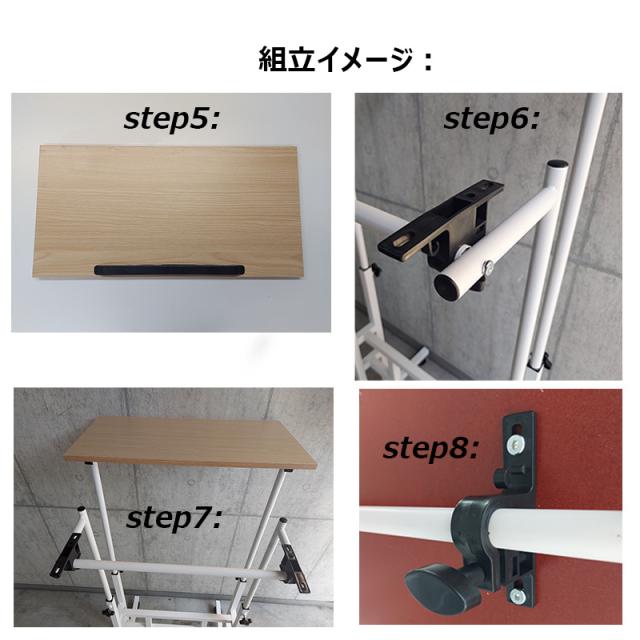 組立イメージ：

step5:

step6:

step7:

step8: