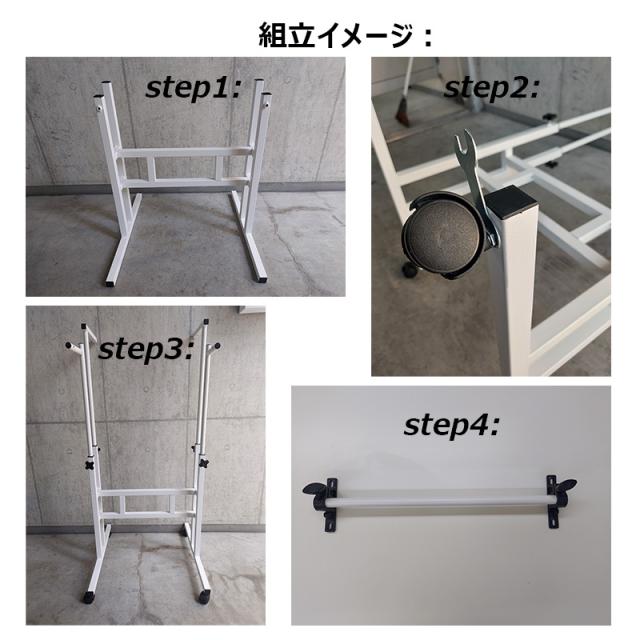 組立イメージ：

step1:

step2:

step3:

step4: