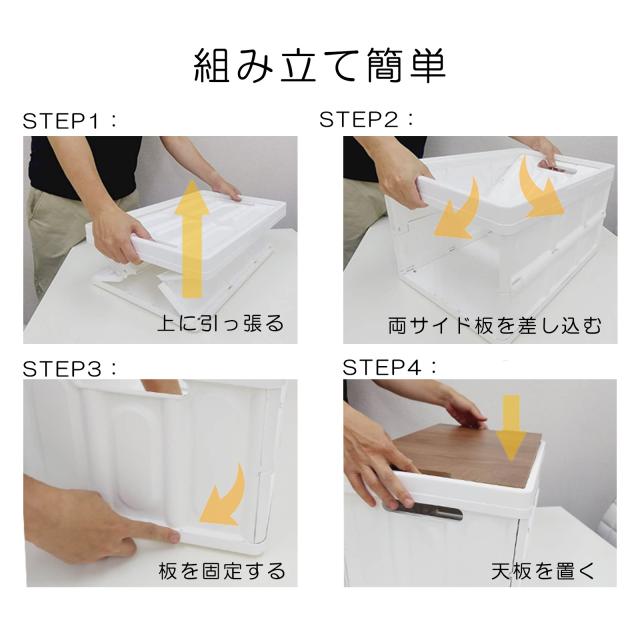 組み立て簡単

STEP1：

上に引っ張る

STEP2：

両サイド板を差し込む

STEP3：

板を固定する

STEP4：

天板を置く