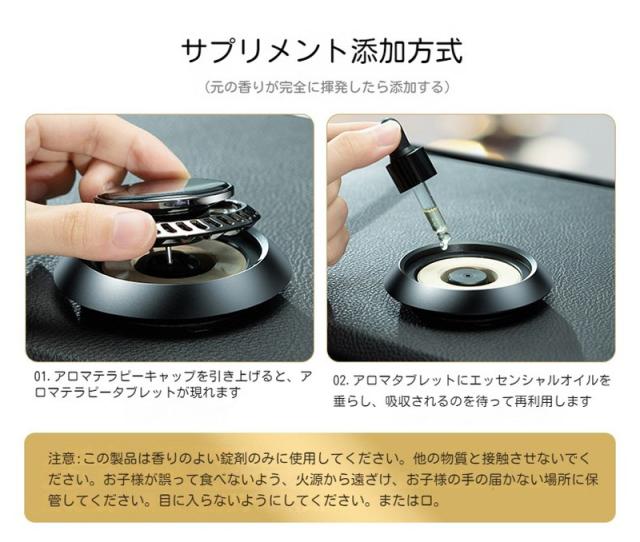 サプリメント添加方式

（元の香りが完全に揮発したら添加する）

01. アロマテラピーキャップを引き上げると、アロマテラピータブレットが現れます

02. アロマタブレットにエッセンシャルオイルを垂らし、吸収されるのを待って再利用します

注意：この製品は香りのよい錠剤のみに使用してください。他の物質と接触させないでください。お子様が誤って食べないよう、火源から遠ざけ、お子様の手の届かない場所に保管してください。目に入らないようにしてください。または口。