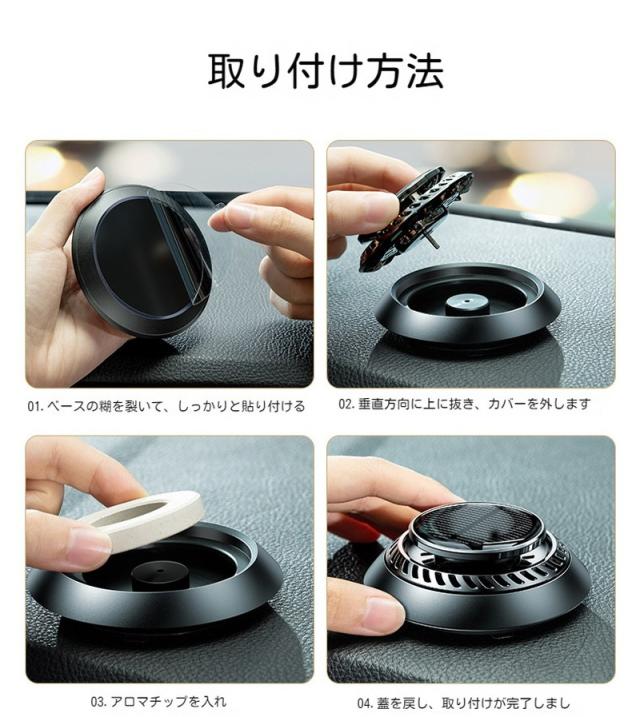 取り付け方法

01. ベースの糊を裂いて、しっかりと貼り付ける

02. 垂直方向に上に抜き、カバーを外します

03. アロマチップを入れ

04. 蓋を戻し、取り付けが完了しまし