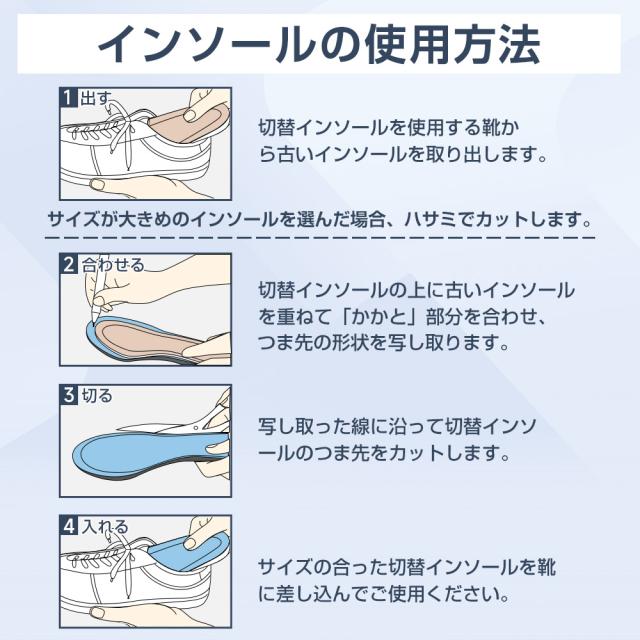 インソールの使用方法

1 出す

切替インソールを使用する靴から古いインソールを取り出します。

サイズが大きめのインソールを選んだ場合、ハサミでカットします。

2 合わせる

切替インソールの上に古いインソールを重ねて「かかと」部分を合わせ、つま先の形状を写し取ります。

3 切る

写し取った線に沿って切替インソールのつま先をカットします。

4 入れる

サイズの合った切替インソールを靴に差し込んでご使用ください。