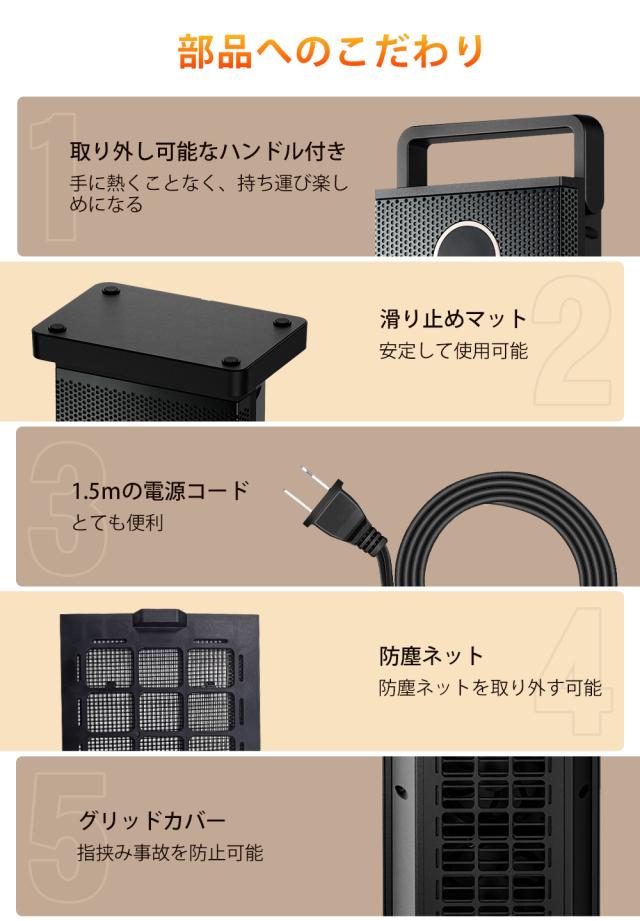 部品へのこだわり

1

取り外し可能なハンドル付き

手に熱くことなく、持ち運び楽しめになる

2

滑り止めマット

安定して使用可能

3

1.5mの電源コード

とても便利

4

防塵ネット

防塵ネットを取り外す可能

5

グリッドカバー

指挟み事故を防止可能