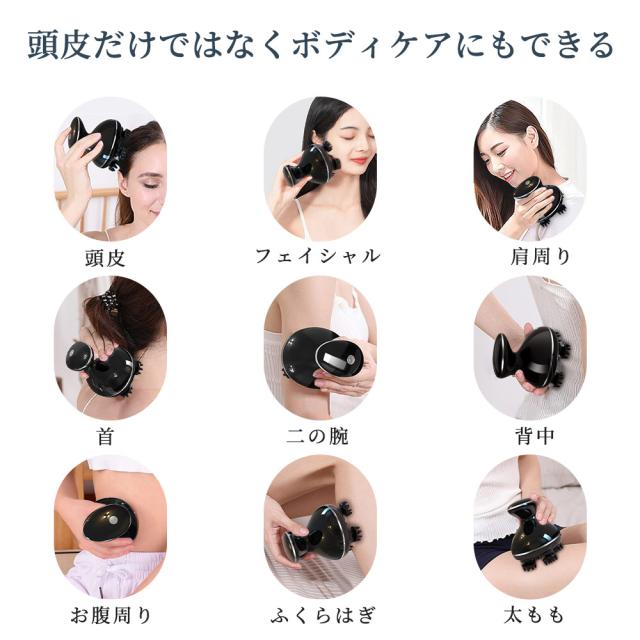 頭皮だけではなくボディケアにもできる

頭皮

フェイシャル

肩周り

首

二の腕

背中

お腹周り

ふくらはぎ

太もも