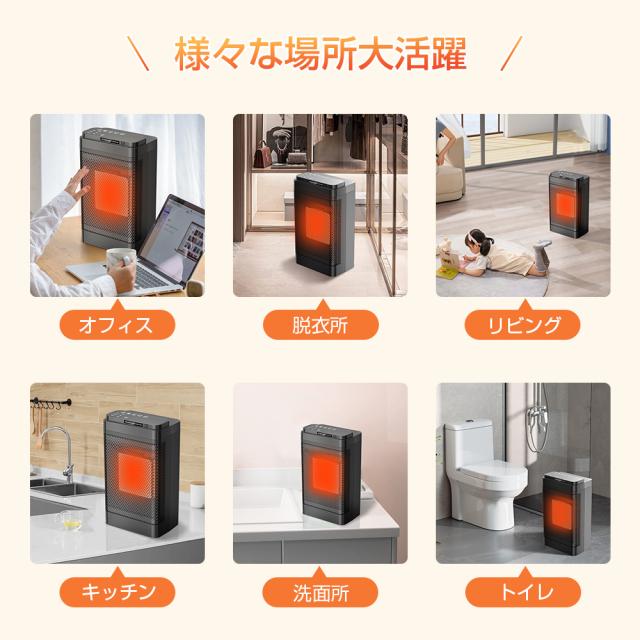 \ 様々な場所大活躍 /

オフィス

脱衣所

リビング

キッチン

洗面所

トイレ